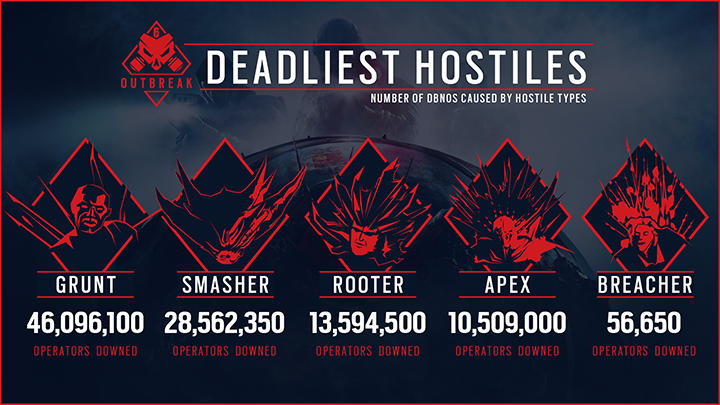 6
OUTBREAK

DEADLIEST HOSTILES

NUMBER OF DBNOS CAUSED BY HOSTILE TYPES

GRUNT
46,096,100
OPERATORS DOWNED

SMASHER
28,562,350
OPERATORS DOWNED

ROOTER
13,594,500
OPERATORS DOWNED

APEX
10,509,000
OPERATORS DOWNED

BREACHER
56,650
OPERATORS DOWNED