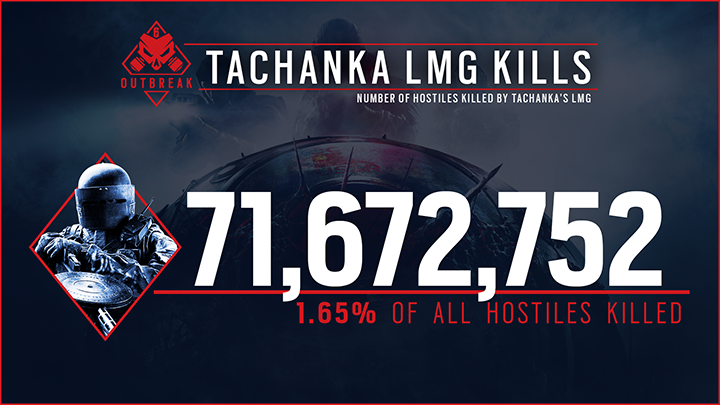 6
OUTBREAK

TACHANKA LMG KILLS

NUMBER OF HOSTILES KILLED BY TACHANKA'S LMG

71,672,752

1.65% OF ALL HOSTILES KILLED