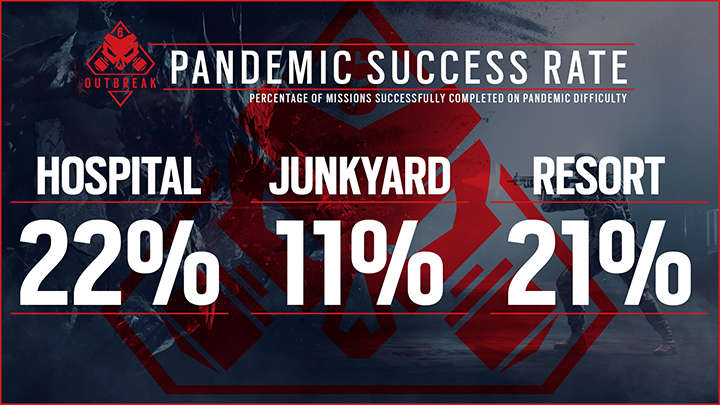 6
OUTBREAK

PANDEMIC SUCCESS RATE

PERCENTAGE OF MISSIONS SUCCESSFULLY COMPLETED ON PANDEMIC DIFFICULTY

HOSPITAL
22%

JUNKYARD
11%

RESORT
21%