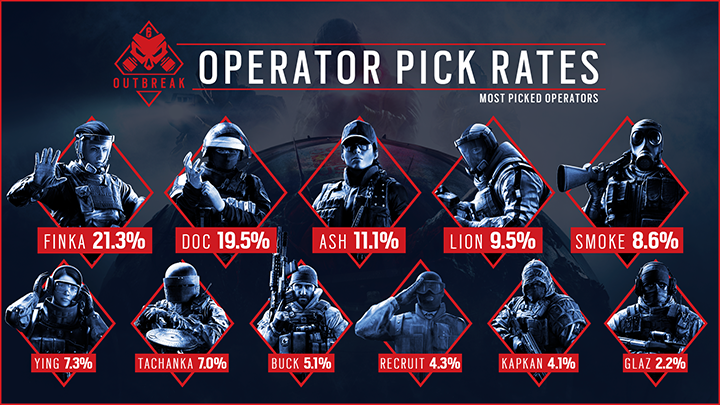 6
OUTBREAK
OPERATOR PICK RATES
MOST PICKED OPERATORS

FINKA 21.3%
DOC 19.5%
ASH 11.1%
LION 9.5%
SMOKE 8.6%

YING 7.3%
TACHANKA 7.0%
BUCK 5.1%
RECRUIT 4.3%
KAPKAN 4.1%
GLAZ 2.2%