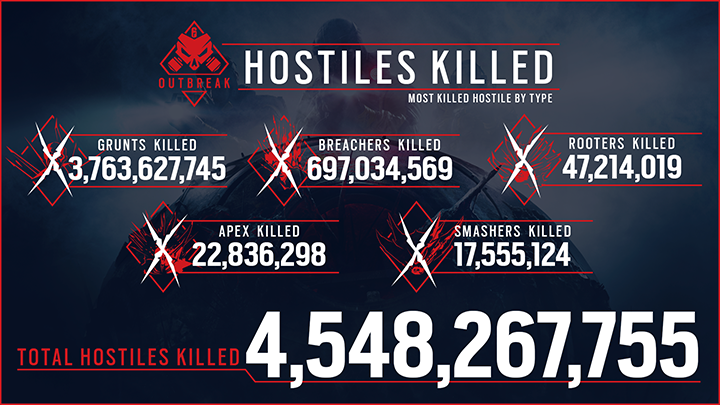 6
OUTBREAK

HOSTILES KILLED
MOST KILLED HOSTILE BY TYPE

GRUNTS KILLED
3,763,627,745

BREACHERS KILLED
697,034,569

ROOTERS KILLED
47,214,019

APEX KILLED
22,836,298

SMASHERS KILLED
17,555,124

TOTAL HOSTILES KILLED
4,548,267,755